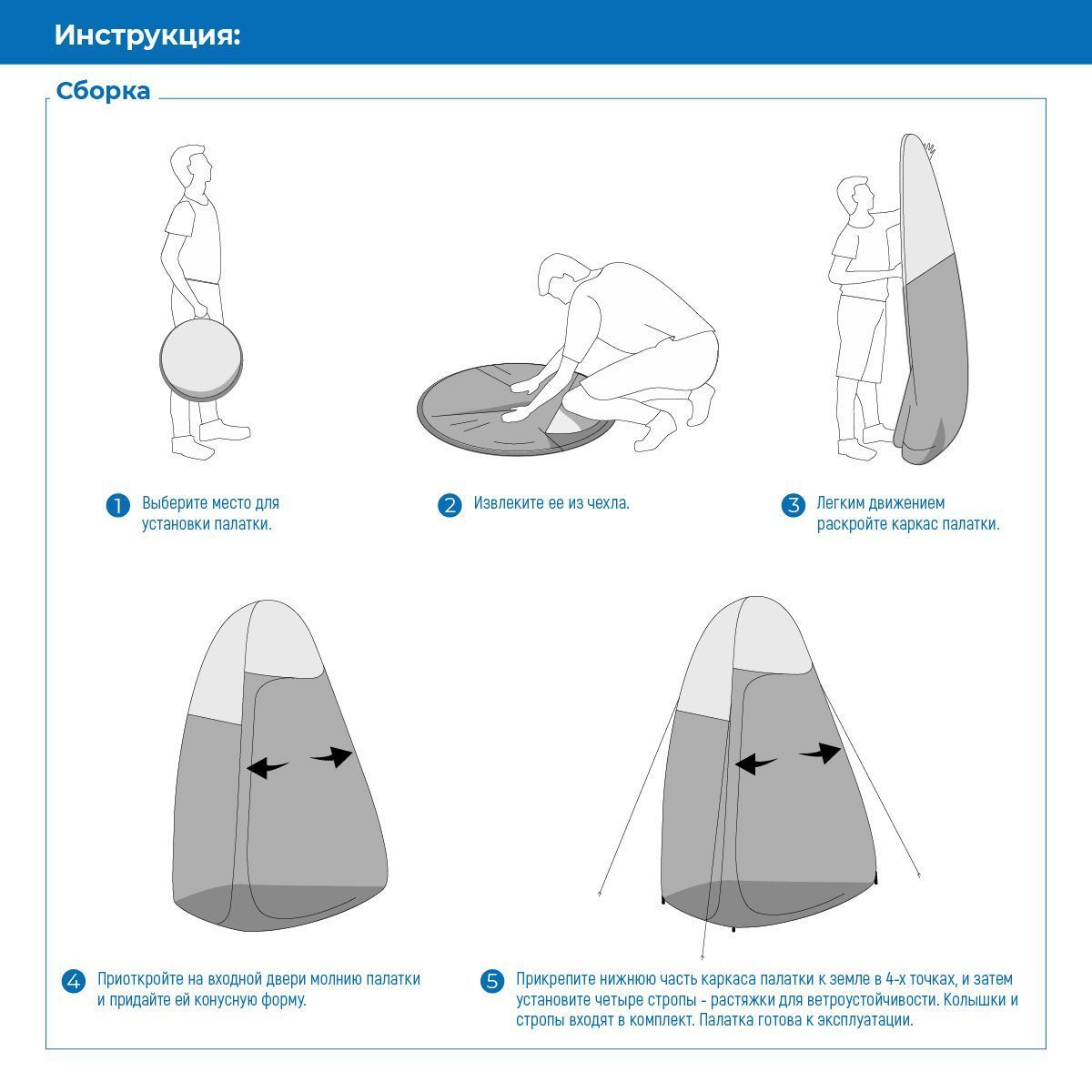 Инструкция:

Сборка

1 Выберите место для установки палатки.

2 Извлеките ее из чехла.

3 Легким движением раскройте каркас палатки.

4 Приоткройте на входной двери молнию палатки и придайте ей конусную форму.

5 Прикрепите нижнюю часть каркаса палатки к земле в 4-х точках, и затем установите четыре стропы - растяжки для ветроустойчивости. Колышки и стропы входят в комплект. Палатка готова к эксплуатации.