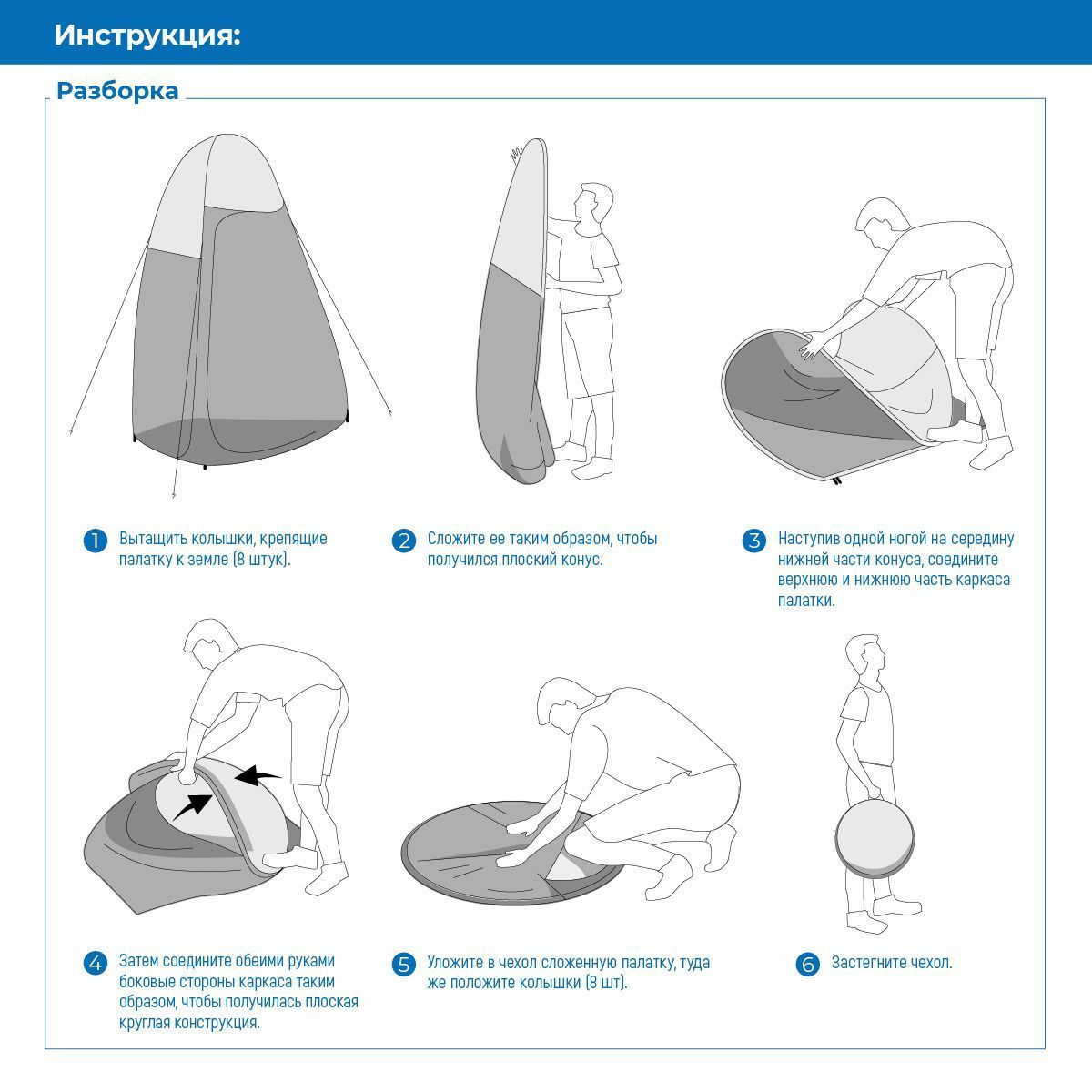 Инструкция:

Разборка

1 Вытащить колышки, крепящие палатку к земле (8 штук).

2 Сложите ее таким образом, чтобы получился плоский конус.

3 Наступив одной ногой на середину нижней части конуса, соедините верхнюю и нижнюю часть каркаса палатки.

4 Затем соедините обеими руками боковые стороны каркаса таким образом, чтобы получилась плоская круглая конструкция.

5 Уложите в чехол сложенную палатку, туда же положите колышки (8 шт).

6 Застегните чехол.